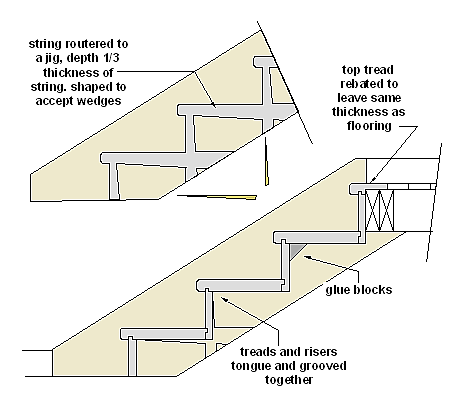 string routered to a jig, depth 1/3 thickness of string. shaped to accept wedges

top tread rebated to leave same thickness as flooring

glue blocks

treads and risers tongue and grooved together